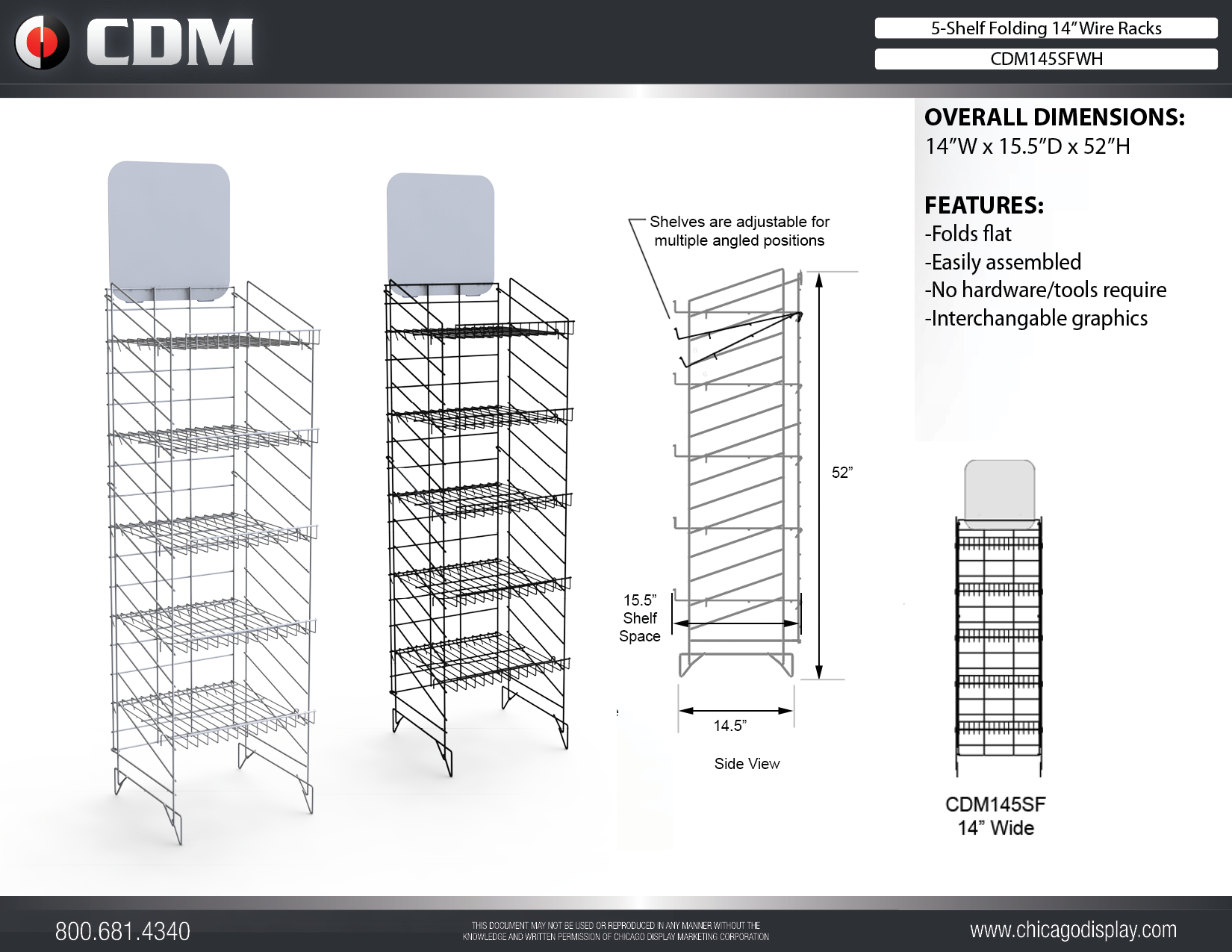 CDM

5-Shelf Folding 14" Wire Racks

CDM145SFWH

OVERALL DIMENSIONS:
14"W x 15.5"D x 52"H

FEATURES:
-Folds flat
-Easily assembled
-No hardware/tools require
-Interchangable graphics

Shelves are adjustable for multiple angled positions

52"

15.5" Shelf Space

14.5"

Side View

CDM145SF
14" Wide

800.681.4340

THIS DOCUMENT MAY NOT BE USED OR REPRODUCED IN ANY MANNER WITHOUT THE KNOWLEDGE AND WRITTEN PERMISSION OF CHICAGO DISPLAY MARKETING CORPORATION

www.chicagodisplay.com